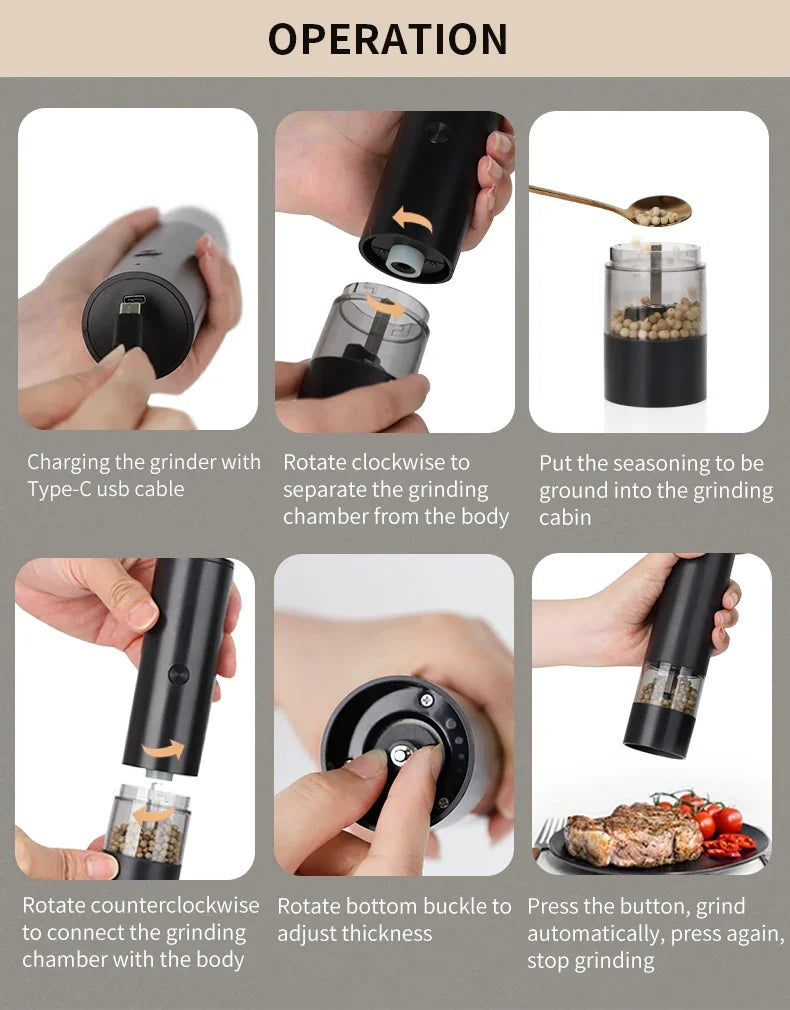 OPERATION

Charging the grinder with Type-C usb cable

Rotate clockwise to separate the grinding chamber from the body

Put the seasoning to be ground into the grinding cabin

Rotate counterclockwise to connect the grinding chamber with the body

Rotate bottom buckle to adjust thickness

Press the button, grind automatically, press again, stop grinding