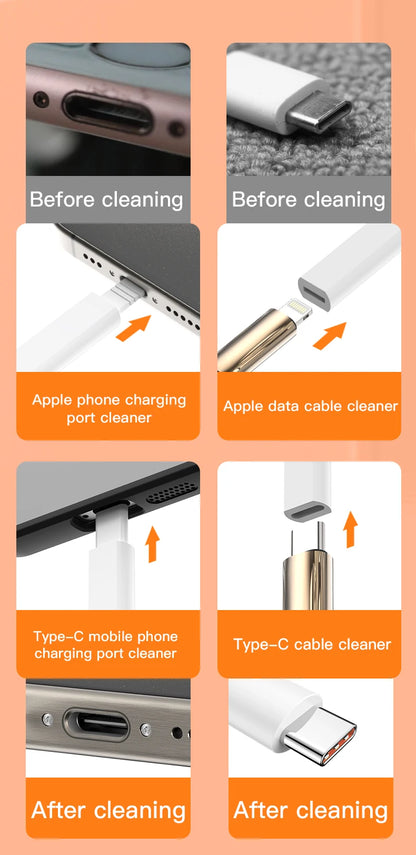 Before cleaning

Before cleaning

Apple phone charging port cleaner

Apple data cable cleaner

Type-C mobile phone charging port cleaner

Type-C cable cleaner

After cleaning

After cleaning